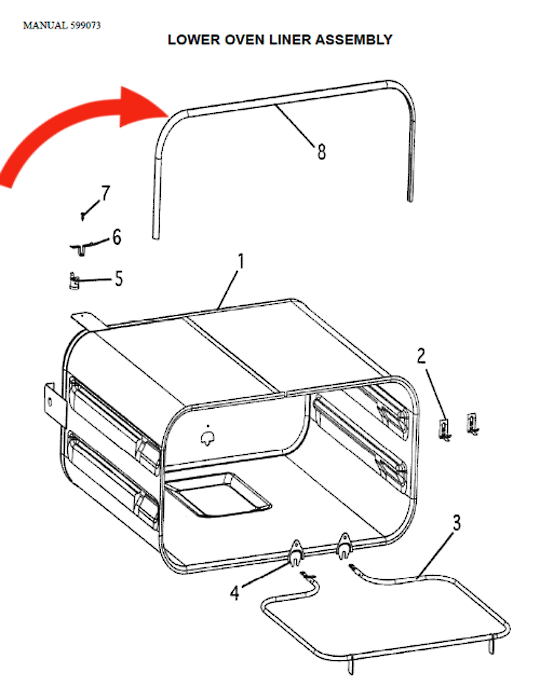 MANUAL 599073

LOWER OVEN LINER ASSEMBLY

8

7

6

5

1

2

3

4