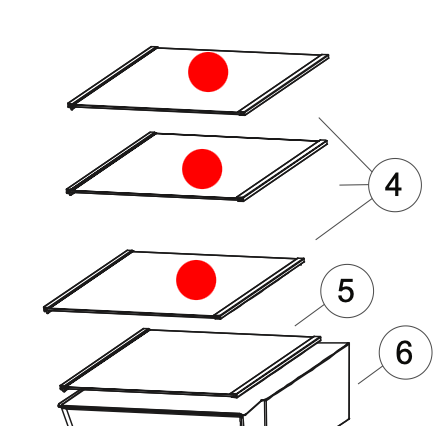 4
5
6