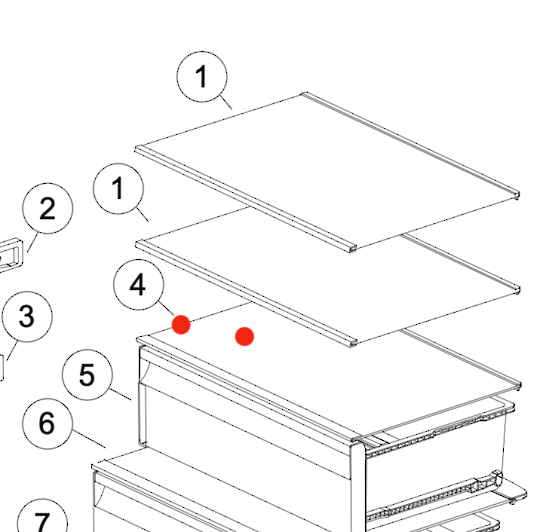 1
1
2
4
3
5
6
7