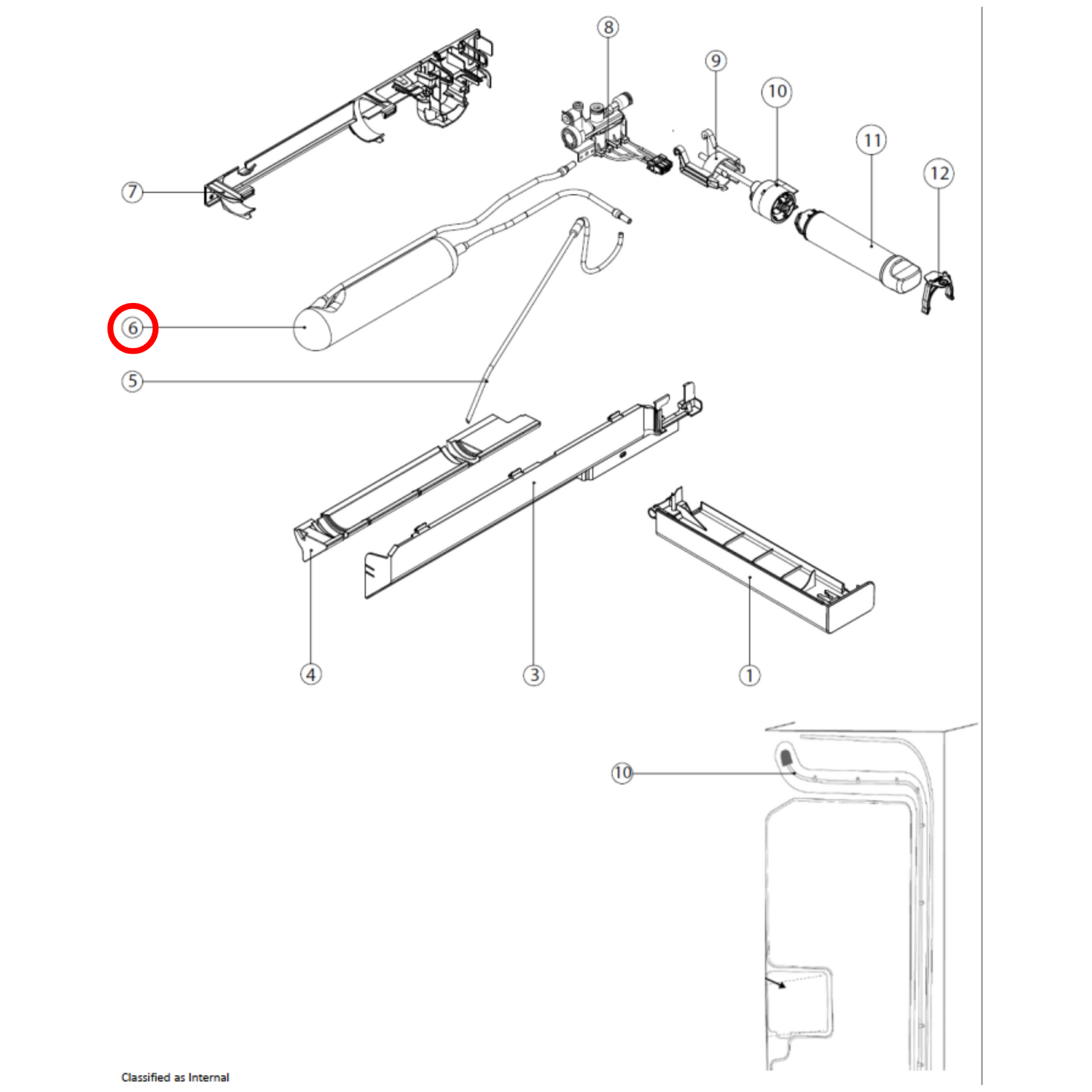 8
9
10
11
12
7
6
5
4
3
1
10
Classified as Internal