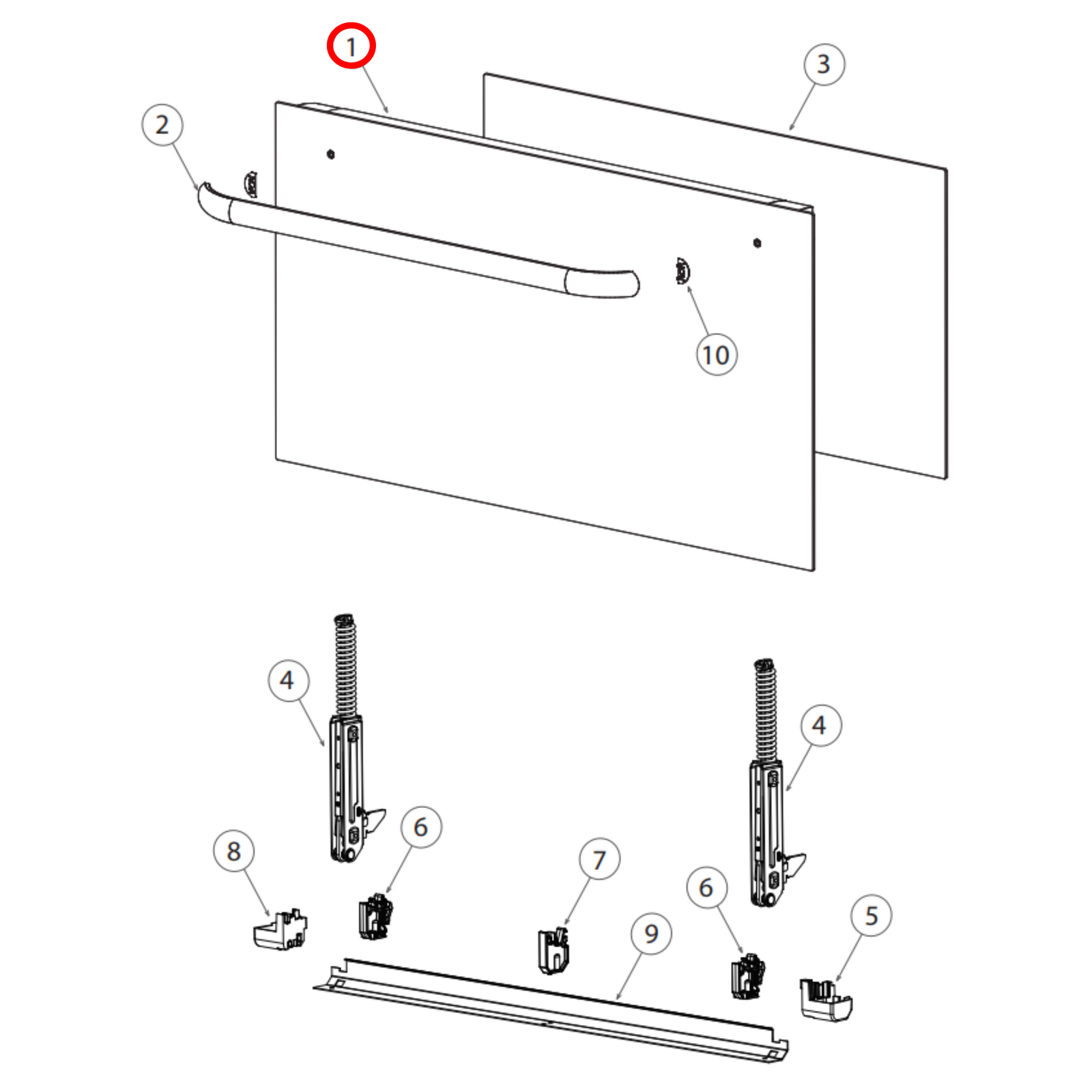 1
3
2
10
4
4
6
8
7
6
5
9