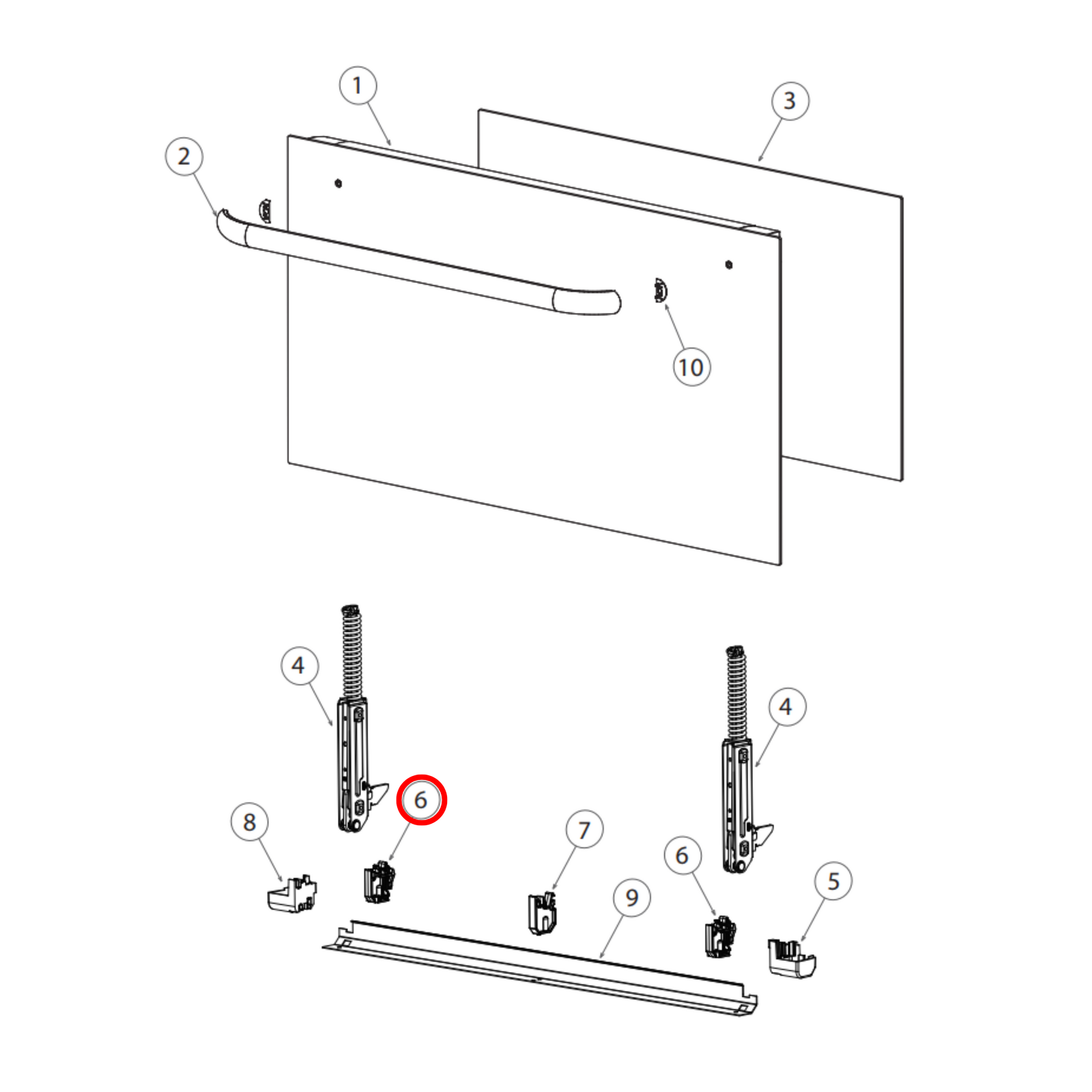 1
3
2
10
4
4
6
8
7
6
5
9