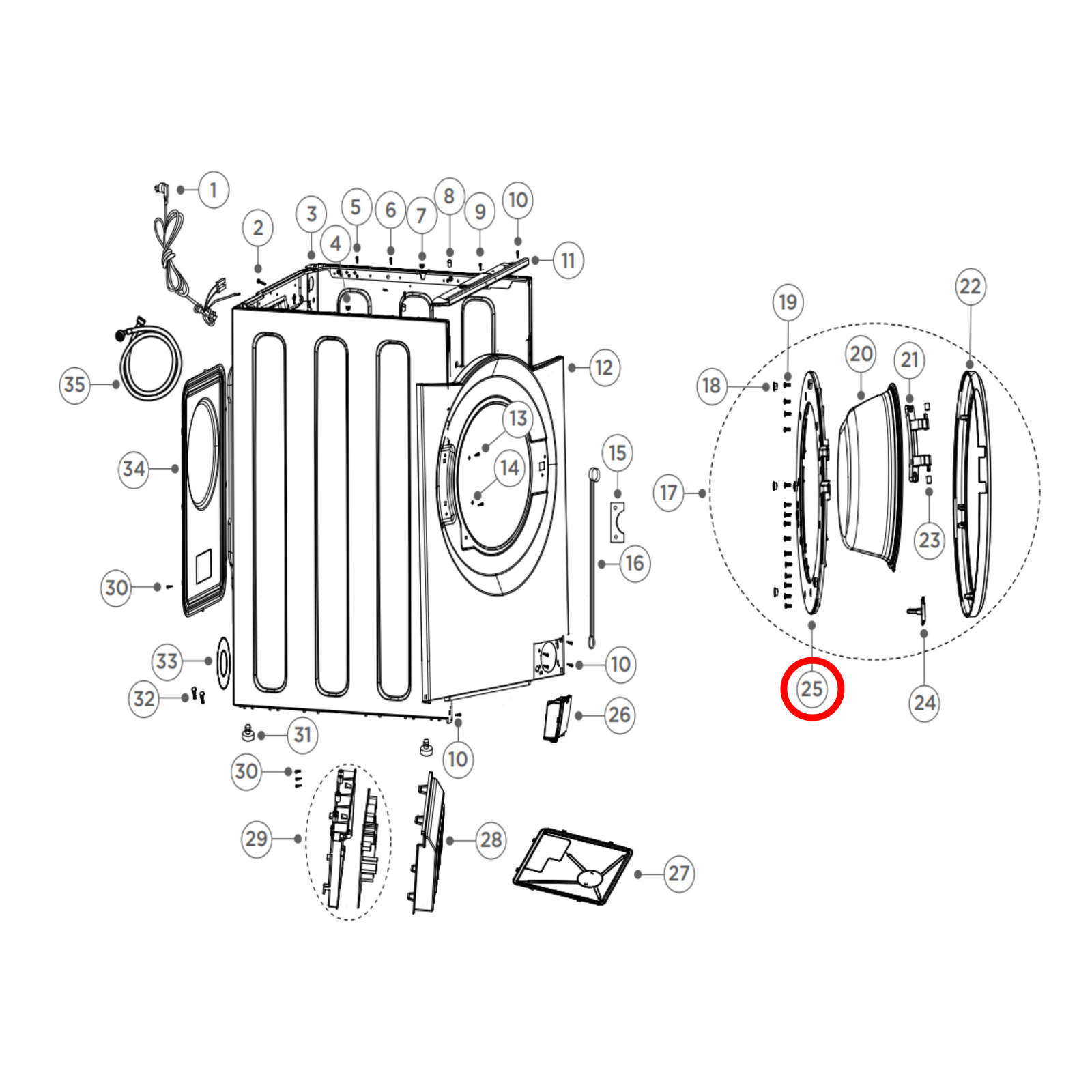 1
2
3
4
5
6
7
8
9
10
11
12
13
14
15
16
17
18
19
20
21
22
23
24
25
26
27
28
29
30
31
32
33
34
35
30
10
10