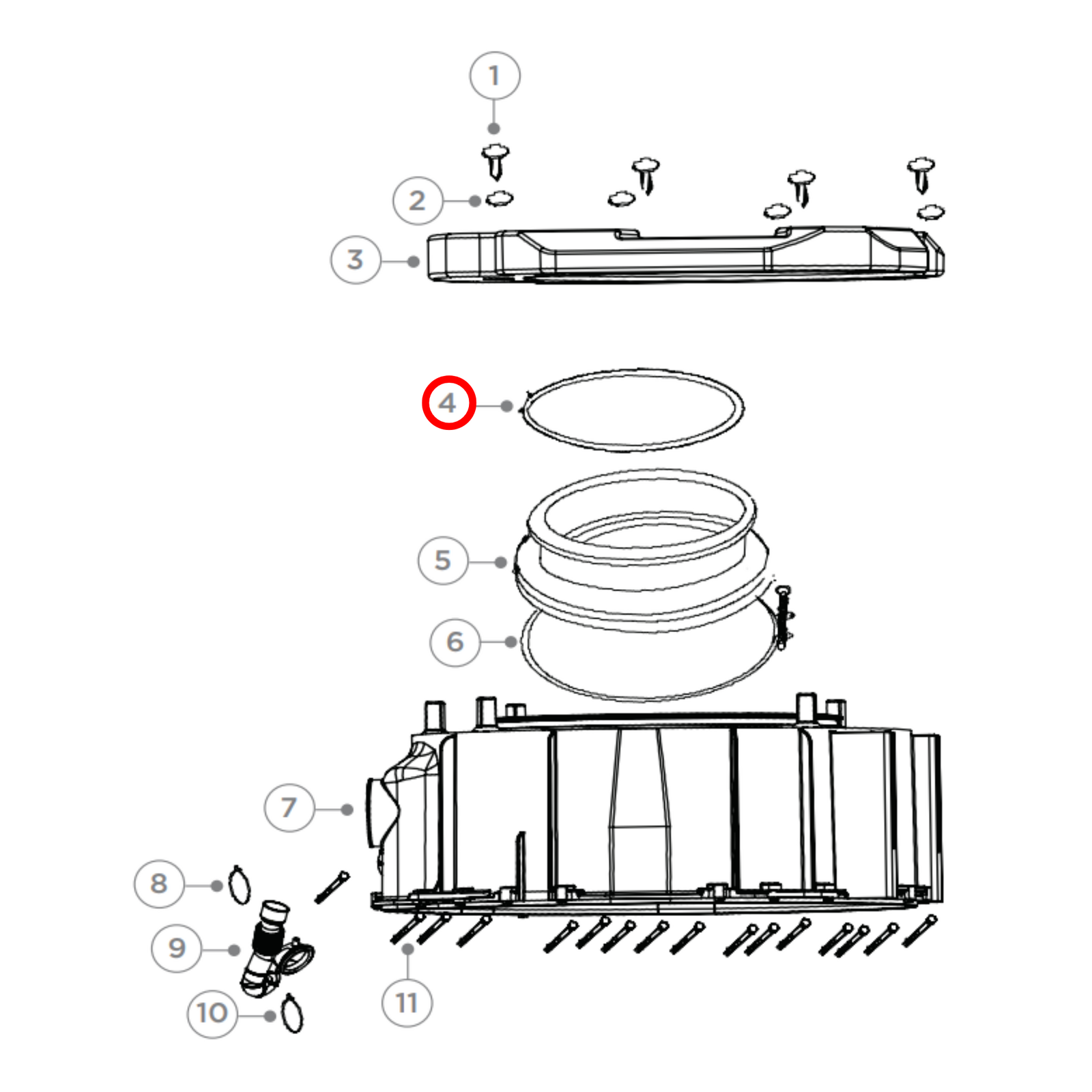 1
2
3
4
5
6
7
8
9
10
11