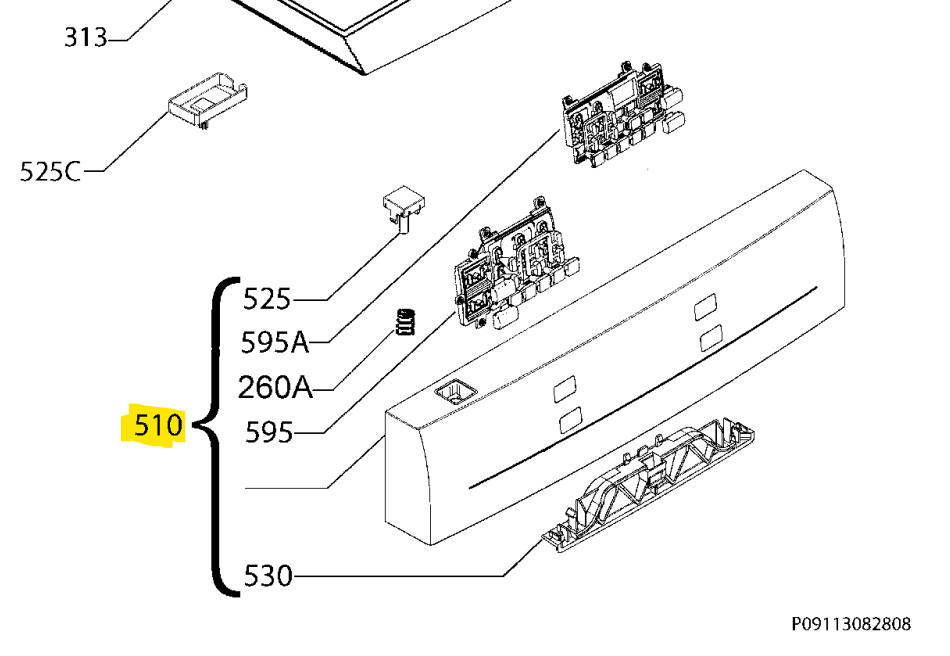 313
525C
525
595A
260A
510
595
530
P09113082808