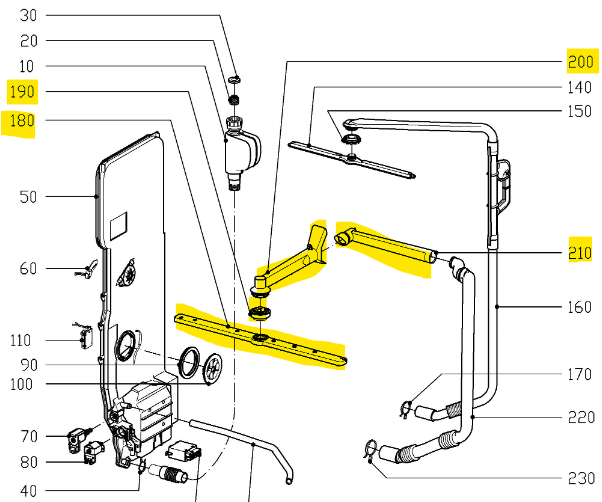 30
20
10
190
180
50
60
110
90
100
70
80
40
200
140
150
210
160
170
220
230