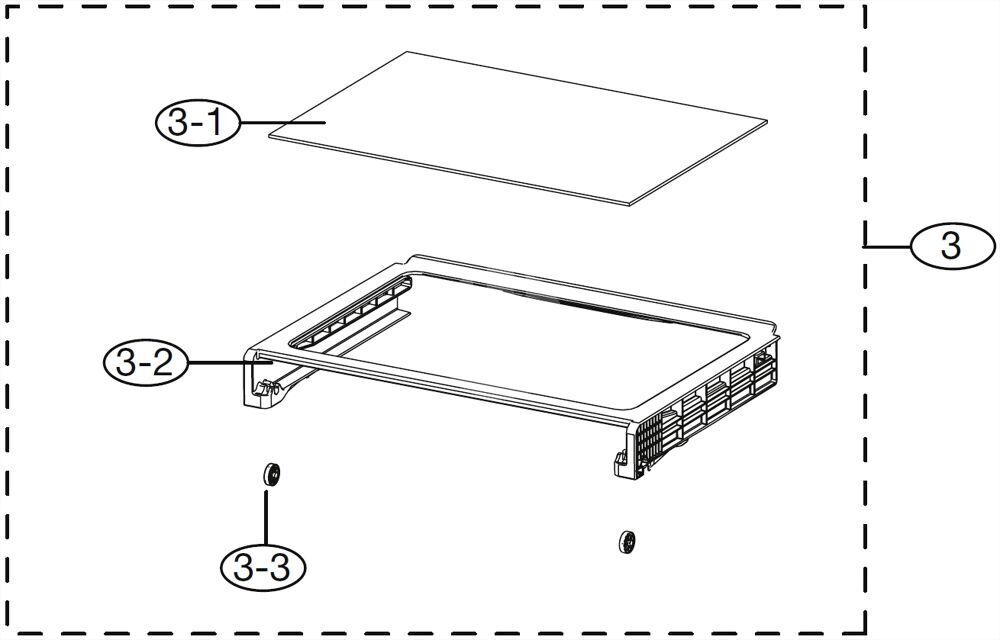 3-1

3

3-2

3-3